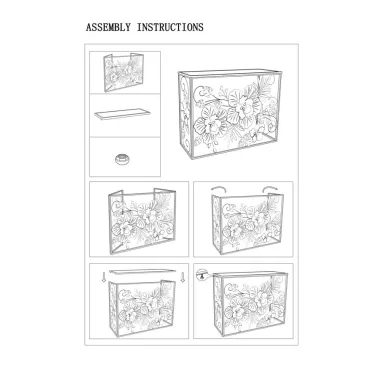 ASSEMBLY INSTRUCTIONS